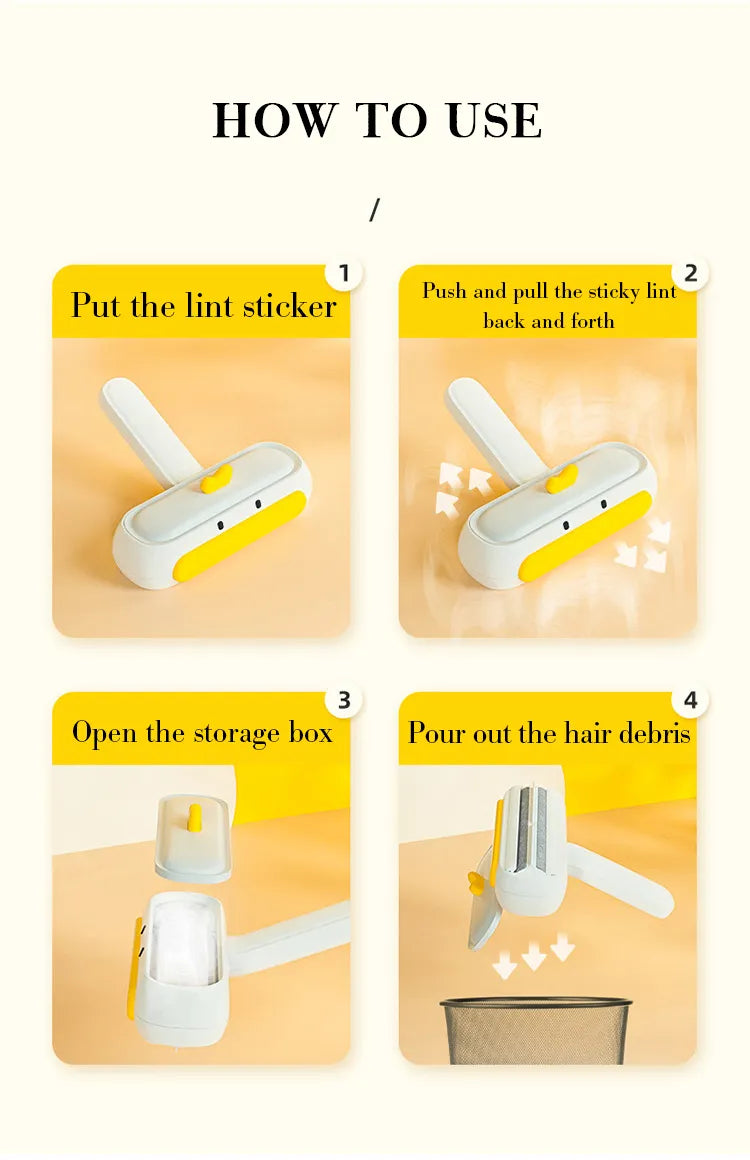 HOW TO USE

/

1
Put the lint sticker

2
Push and pull the sticky lint back and forth

3
Open the storage box

4
Pour out the hair debris