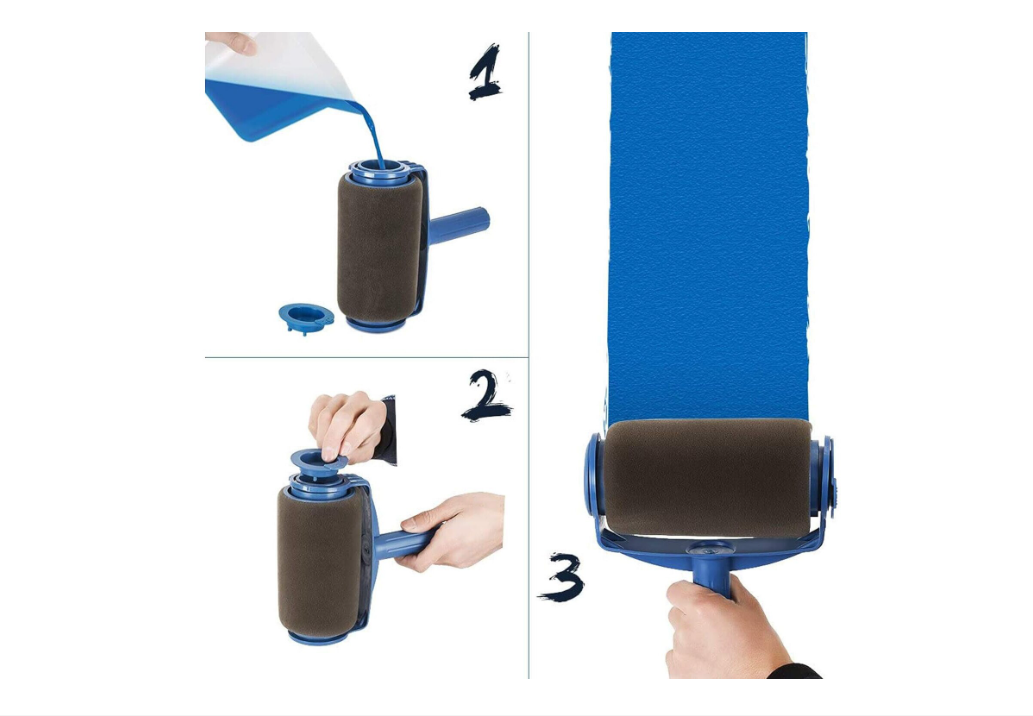 1

2

3