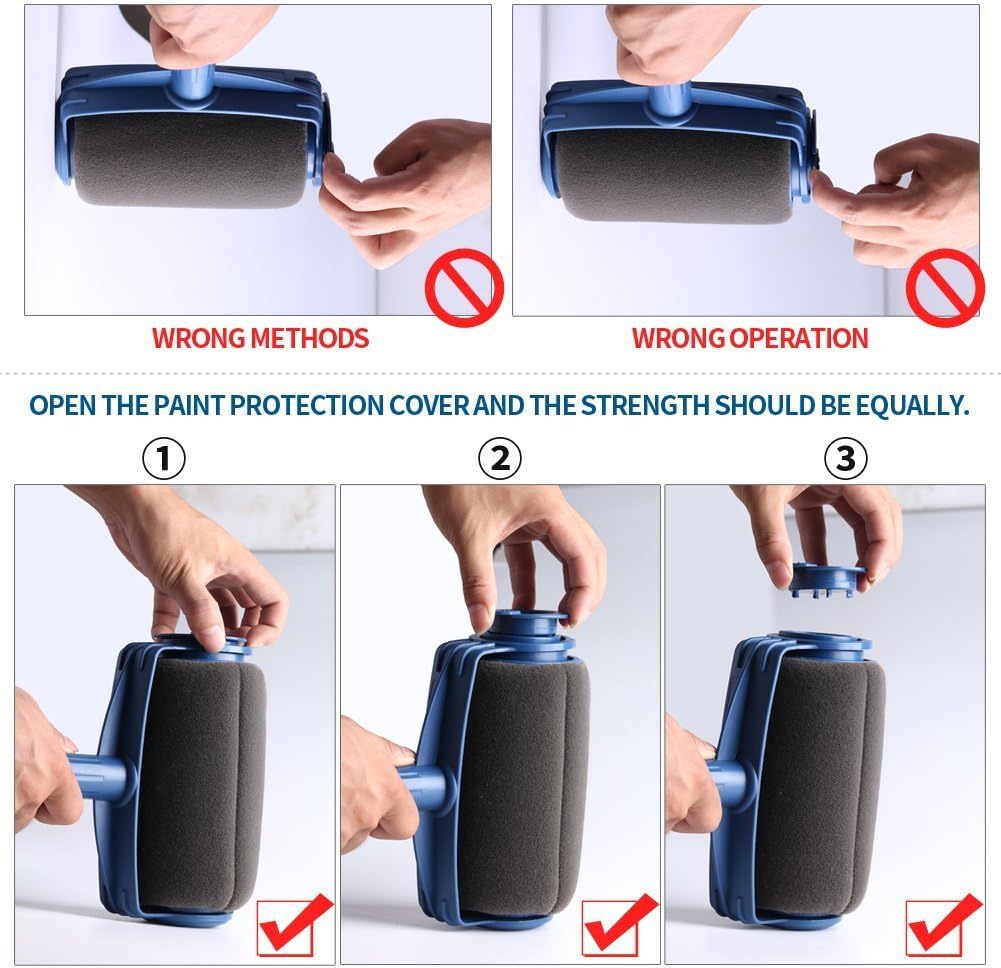 WRONG METHODS

WRONG OPERATION

OPEN THE PAINT PROTECTION COVER AND THE STRENGTH SHOULD BE EQUALLY.

①

②

③