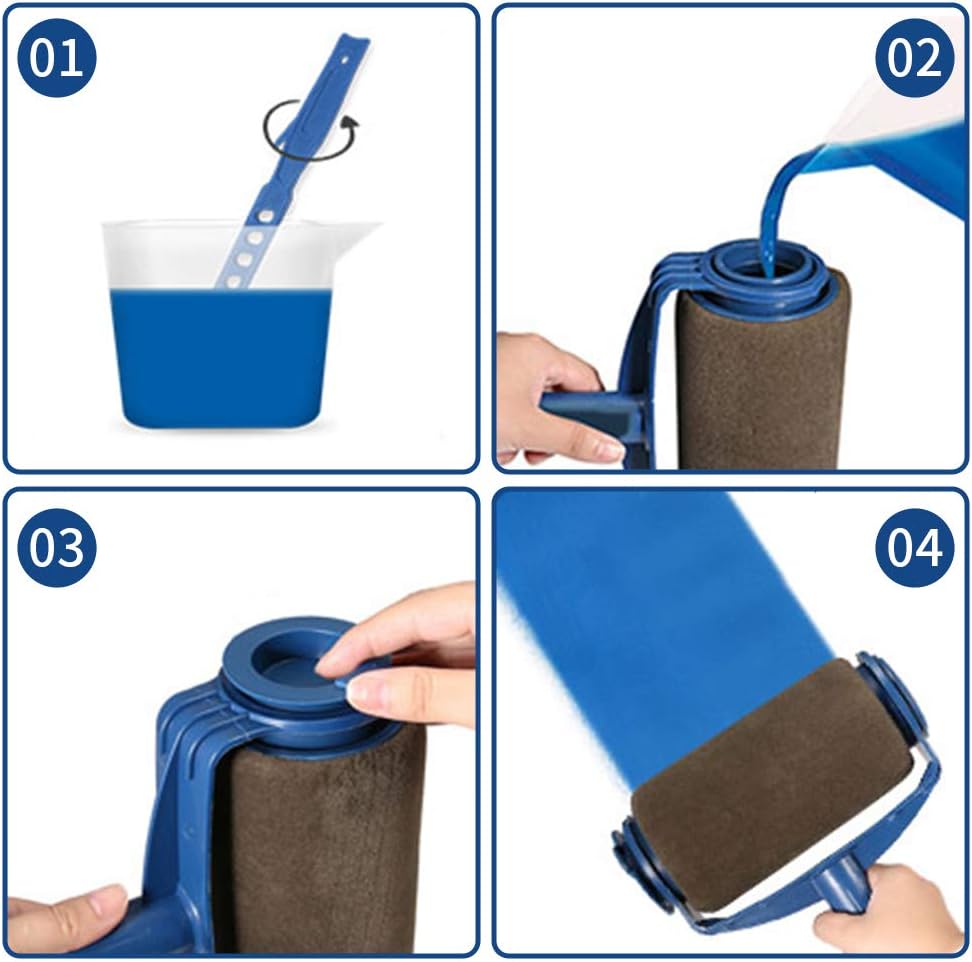 01

02

03

04